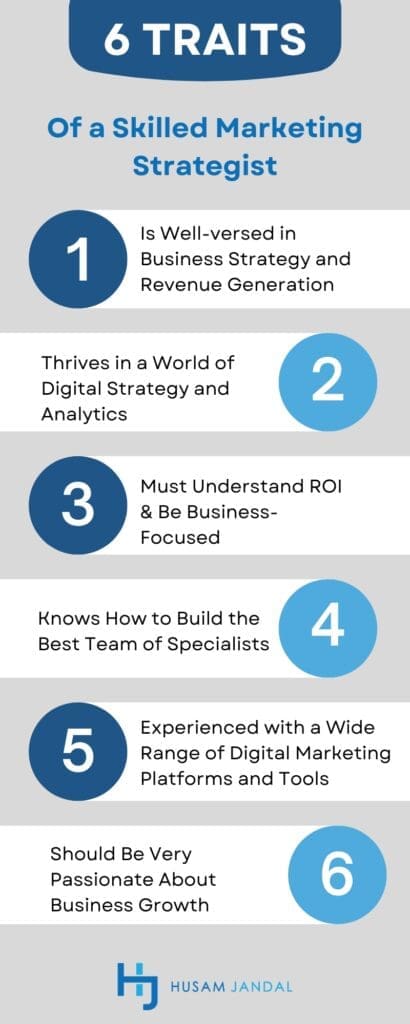 6 TRAITS

Of a Skilled Marketing Strategist

1

Is Well-versed in Business Strategy and Revenue Generation

Thrives in a World of Digital Strategy and Analytics

2

3

Must Understand ROI & Be Business-Focused

Knows How to Build the Best Team of Specialists

4

5

Experienced with a Wide Range of Digital Marketing Platforms and Tools

Should Be Very Passionate About Business Growth

6

HJ HUSAM JANDAL