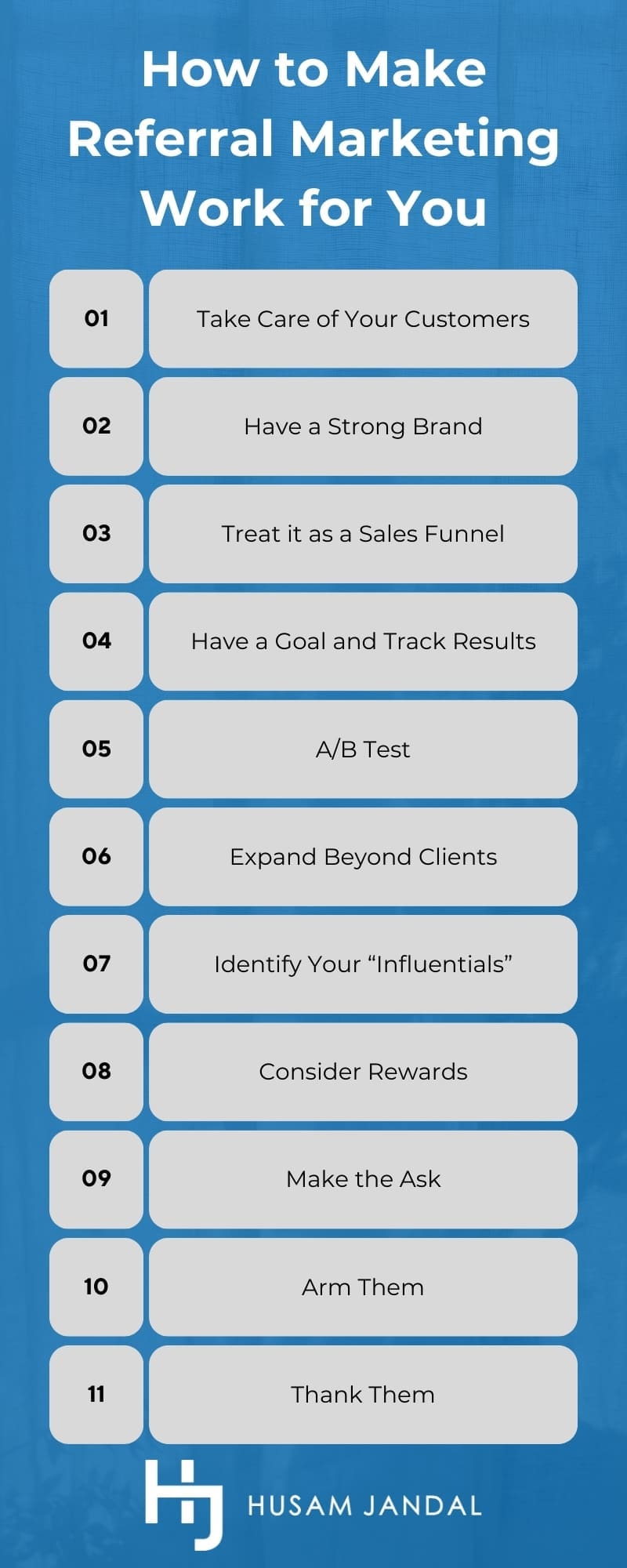 How to Make Referral Marketing Work for You

01 Take Care of Your Customers

02 Have a Strong Brand

03 Treat it as a Sales Funnel

04 Have a Goal and Track Results

05 A/B Test

06 Expand Beyond Clients

07 Identify Your “Influentials”

08 Consider Rewards

09 Make the Ask

10 Arm Them

11 Thank Them

HJ HUSAM JANDAL