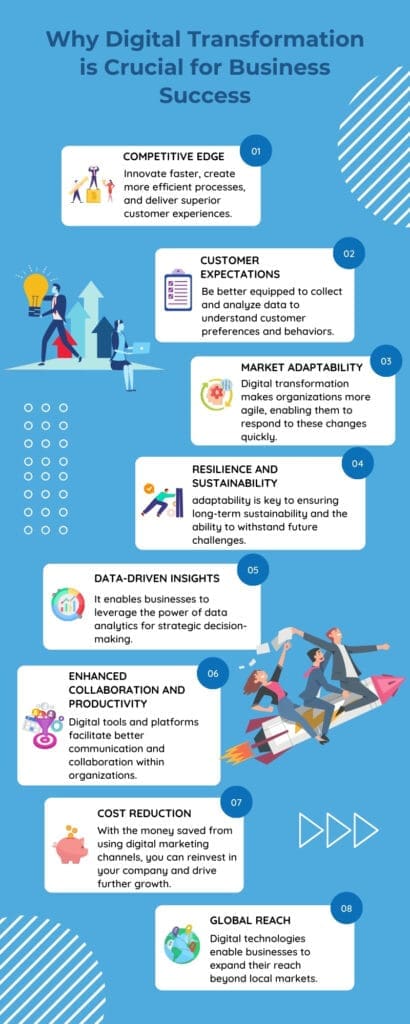 Why Digital Transformation is Crucial for Business Success

01
COMPETITIVE EDGE
Innovate faster, create more efficient processes, and deliver superior customer experiences.

02
CUSTOMER EXPECTATIONS
Be better equipped to collect and analyze data to understand customer preferences and behaviors.

03
MARKET ADAPTABILITY
Digital transformation makes organizations more agile, enabling them to respond to these changes quickly.

04
RESILIENCE AND SUSTAINABILITY
adaptability is key to ensuring long-term sustainability and the ability to withstand future challenges.

05
DATA-DRIVEN INSIGHTS
It enables businesses to leverage the power of data analytics for strategic decision-making.

06
ENHANCED COLLABORATION AND PRODUCTIVITY
Digital tools and platforms facilitate better communication and collaboration within organizations.

07
COST REDUCTION
With the money saved from using digital marketing channels, you can reinvest in your company and drive further growth.

08
GLOBAL REACH
Digital technologies enable businesses to expand their reach beyond local markets.