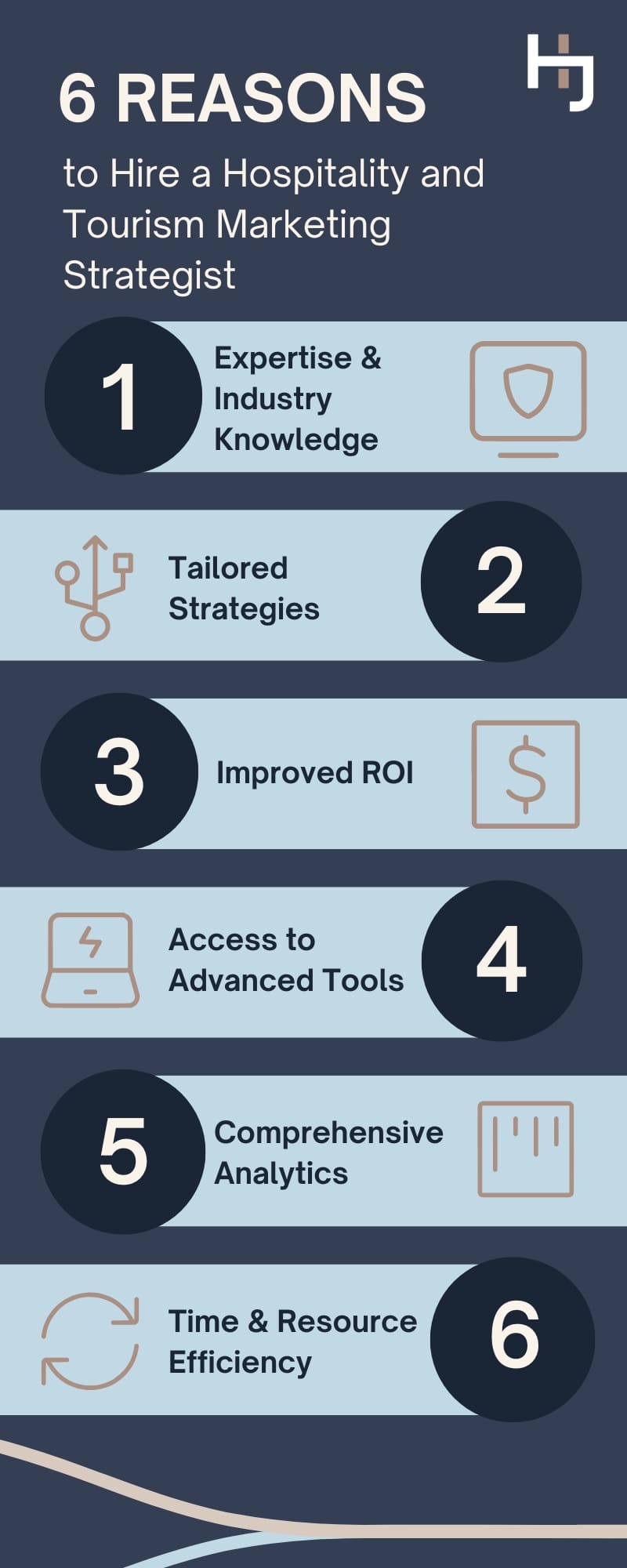 HJ

6 REASONS

to Hire a Hospitality and Tourism Marketing Strategist

1

Expertise & Industry Knowledge

Tailored Strategies

2

3

Improved ROI

$

Access to Advanced Tools

4

5

Comprehensive Analytics

Time & Resource Efficiency

6