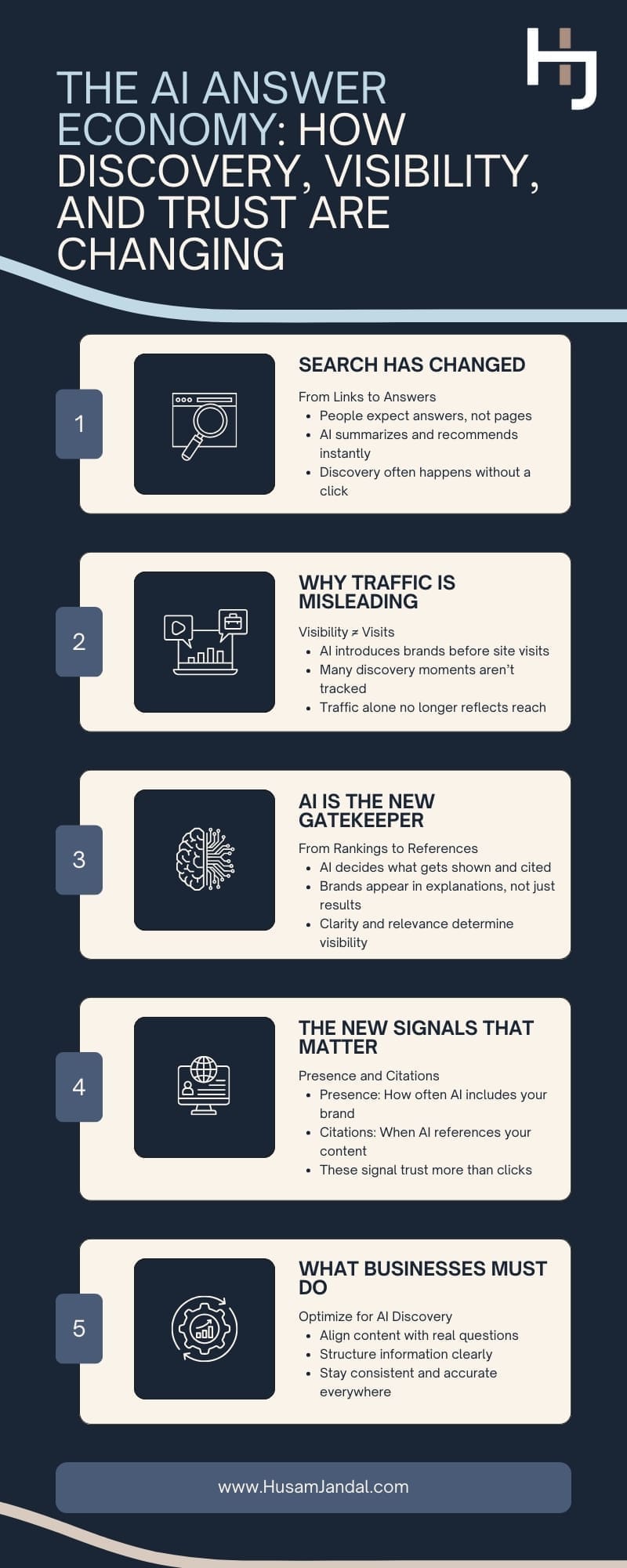 THE AI ANSWER ECONOMY: HOW DISCOVERY, VISIBILITY, AND TRUST ARE CHANGING

1

SEARCH HAS CHANGED

From Links to Answers
- People expect answers, not pages
- AI summarizes and recommends instantly
- Discovery often happens without a click

2

WHY TRAFFIC IS MISLEADING

Visibility ≠ Visits
- AI introduces brands before site visits
- Many discovery moments aren't tracked
- Traffic alone no longer reflects reach

3

AI IS THE NEW GATEKEEPER

From Rankings to References
- AI decides what gets shown and cited
- Brands appear in explanations, not just results
- Clarity and relevance determine visibility

4

THE NEW SIGNALS THAT MATTER

Presence and Citations
- Presence: How often AI includes your brand
- Citations: When AI references your content
- These signal trust more than clicks

5

WHAT BUSINESSES MUST DO

Optimize for AI Discovery
- Align content with real questions
- Structure information clearly
- Stay consistent and accurate everywhere

www.HusamJandal.com